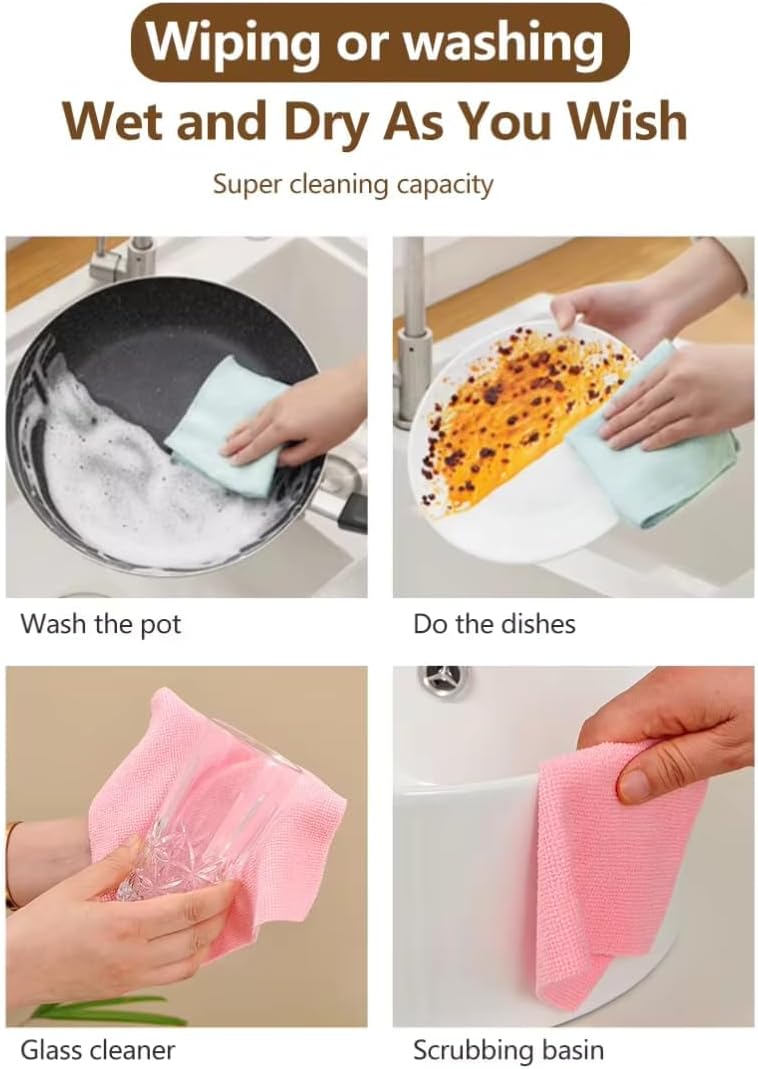 Wiping or washing

Wet and Dry As You Wish

Super cleaning capacity

Wash the pot

Do the dishes

Glass cleaner

Scrubbing basin